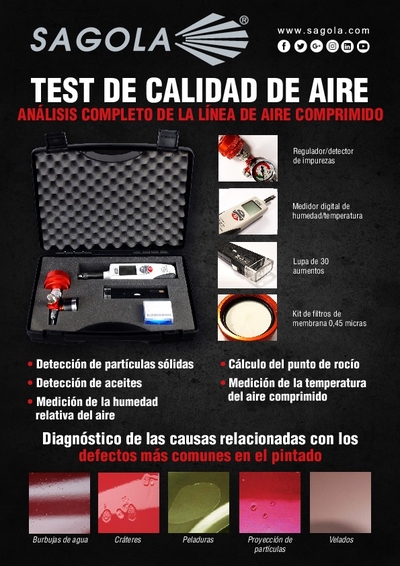 SAGOLA®

www.sagola.com

TEST DE CALIDAD DE AIRE

ANÁLISIS COMPLETO DE LA LÍNEA DE AIRE COMPRIMIDO

Regulador/detector de impurezas

Medidor digital de humedad/temperatura

Lupa de 30 aumentos

Kit de filtros de membrana 0,45 micras

• Detección de partículas sólidas
• Detección de aceites
• Medición de la humedad relativa del aire

• Cálculo del punto de rocío
• Medición de la temperatura del aire comprimido

Diagnóstico de las causas relacionadas con los defectos más comunes en el pintado

Burbujas de agua

Cráteres

Peladuras

Proyección de partículas

Velados