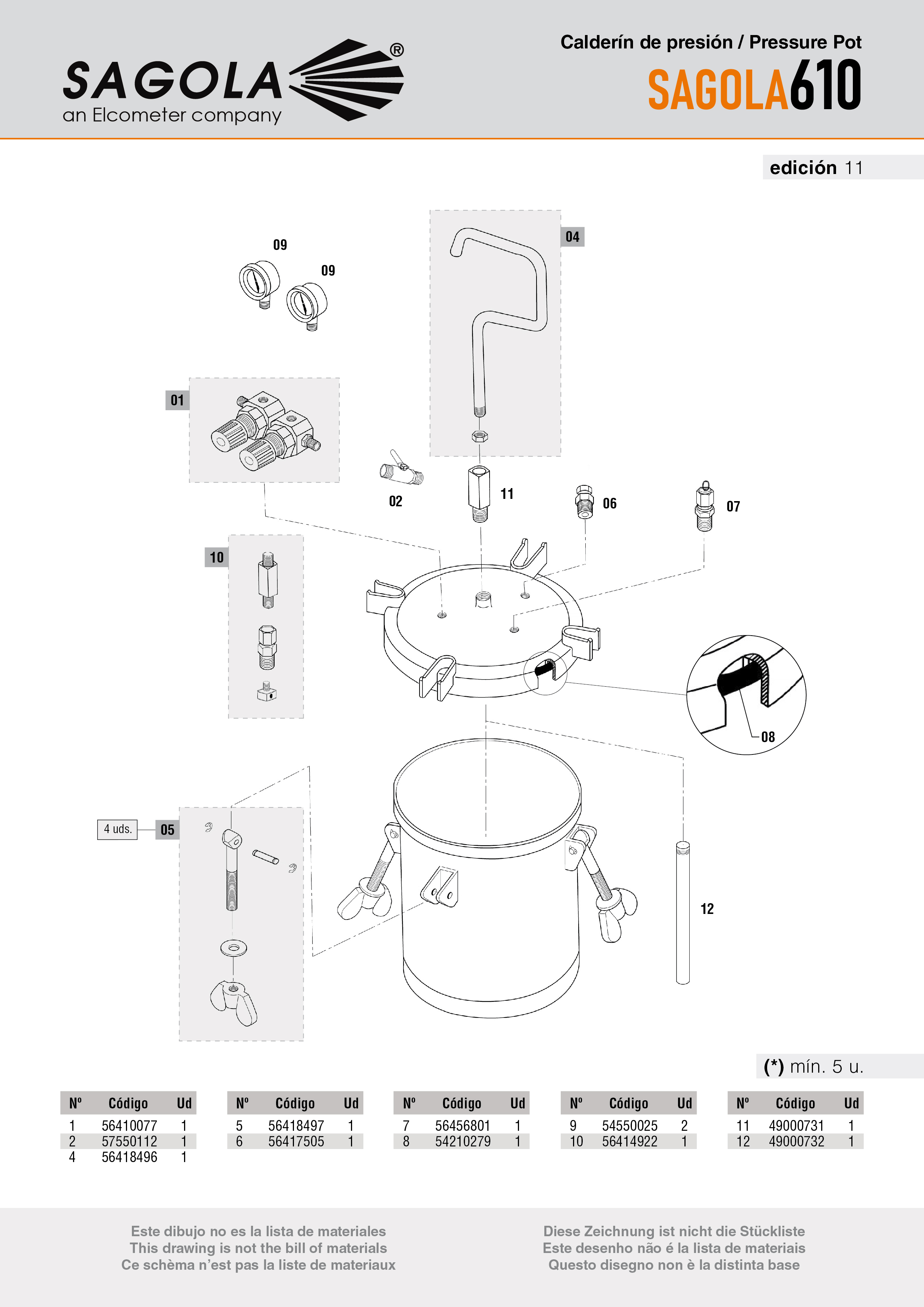 SAGOLA®
an Elcometer company

Calderín de presión / Pressure Pot
SAGOLA610

edición 11

09
09
04
01
02
11
06
07
10
08
4 uds.
05
12

(*) mín. 5 u.

| Nº | Código | Ud |
|---|---|---|
| 1 | 56410077 | 1 |
| 2 | 57550112 | 1 |
| 4 | 56418496 | 1 |

| Nº | Código | Ud |
|---|---|---|
| 5 | 56418497 | 1 |
| 6 | 56417505 | 1 |

| Nº | Código | Ud |
|---|---|---|
| 7 | 56456801 | 1 |
| 8 | 54210279 | 1 |

| Nº | Código | Ud |
|---|---|---|
| 9 | 54550025 | 2 |
| 10 | 56414922 | 1 |

| Nº | Código | Ud |
|---|---|---|
| 11 | 49000731 | 1 |
| 12 | 49000732 | 1 |

Este dibujo no es la lista de materiales
This drawing is not the bill of materials
Ce schèma n'est pas la liste de materiaux

Diese Zeichnung ist nicht die Stückliste
Este desenho não é la lista de materiais
Questo disegno non è la distinta base