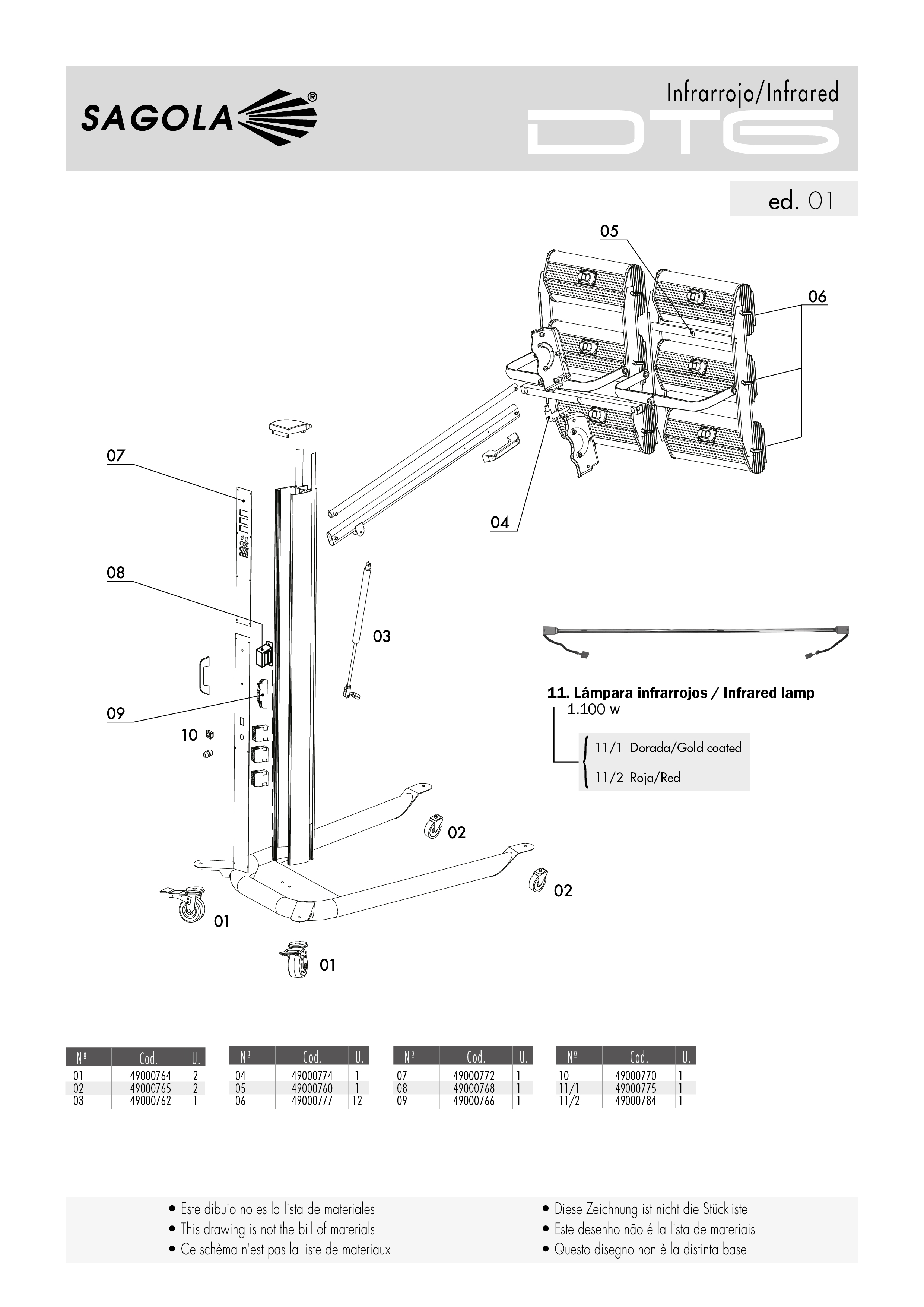 SAGOLA®

Infrarrojo/Infrared
DT6

ed. 01

05

06

07

04

08

03

09

10

02

02

01

01

11. Lámpara infrarrojos / Infrared lamp
1.100 w

11/1 Dorada/Gold coated
11/2 Roja/Red

| Nº | Cod. | U. |
|---|---|---|
| 01 | 49000764 | 2 |
| 02 | 49000765 | 2 |
| 03 | 49000762 | 1 |

| Nº | Cod. | U. |
|---|---|---|
| 04 | 49000774 | 1 |
| 05 | 49000760 | 1 |
| 06 | 49000777 | 12 |

| Nº | Cod. | U. |
|---|---|---|
| 07 | 49000772 | 1 |
| 08 | 49000768 | 1 |
| 09 | 49000766 | 1 |

| Nº | Cod. | U. |
|---|---|---|
| 10 | 49000770 | 1 |
| 11/1 | 49000775 | 1 |
| 11/2 | 49000784 | 1 |

• Este dibujo no es la lista de materiales
• This drawing is not the bill of materials
• Ce schèma n'est pas la liste de materiaux

• Diese Zeichnung ist nicht die Stückliste
• Este desenho não é la lista de materiais
• Questo disegno non è la distinta base