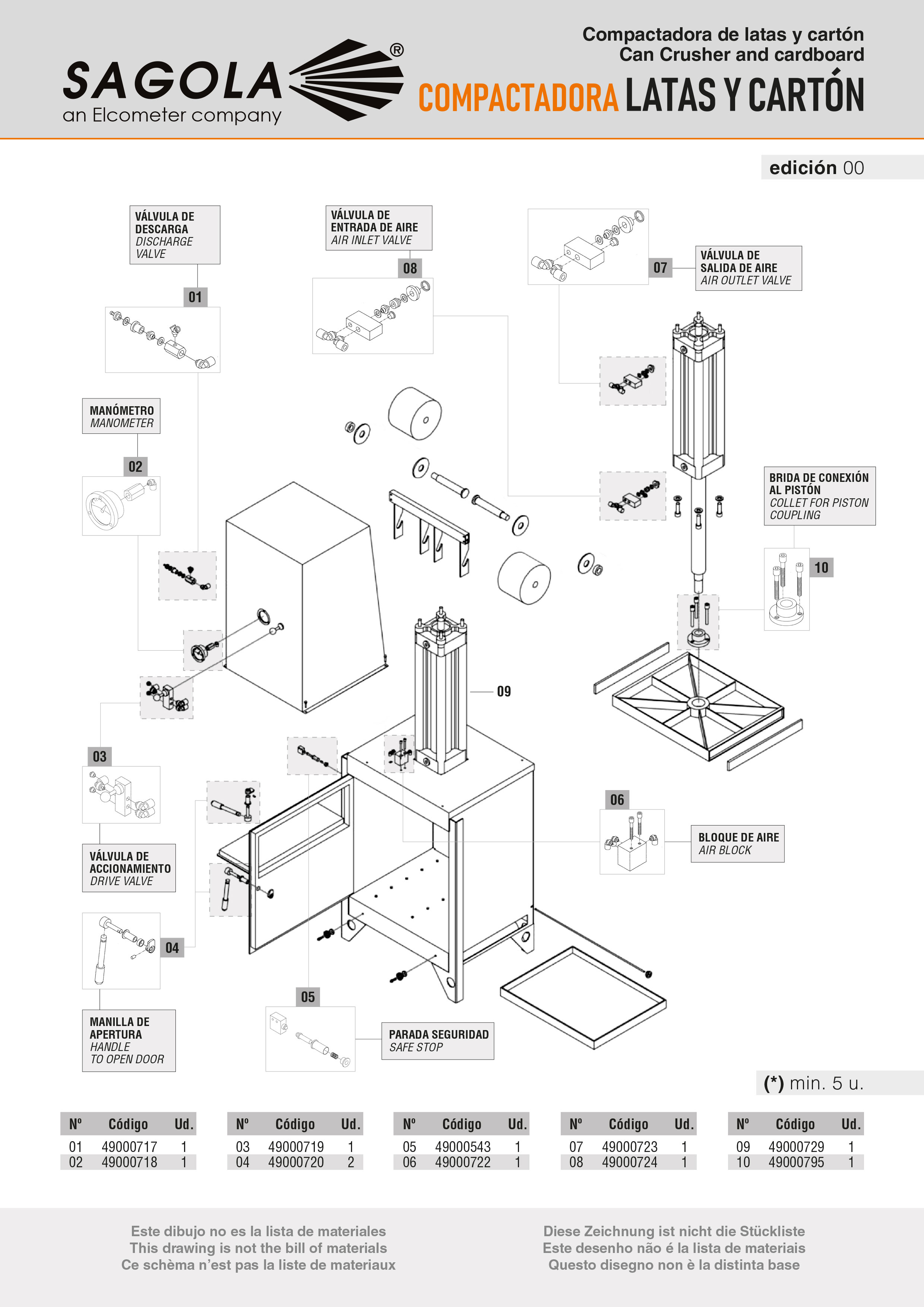 SAGOLA®
an Elcometer company

Compactadora de latas y cartón
Can Crusher and cardboard
COMPACTADORA LATAS Y CARTÓN

edición 00

VÁLVULA DE DESCARGA
DISCHARGE VALVE
01

VÁLVULA DE ENTRADA DE AIRE
AIR INLET VALVE
08

07
VÁLVULA DE SALIDA DE AIRE
AIR OUTLET VALVE

MANÓMETRO
MANOMETER
02

BRIDA DE CONEXIÓN AL PISTÓN
COLLET FOR PISTON COUPLING
10

09

03
VÁLVULA DE ACCIONAMIENTO
DRIVE VALVE

06
BLOQUE DE AIRE
AIR BLOCK

04
MANILLA DE APERTURA
HANDLE TO OPEN DOOR

05
PARADA SEGURIDAD
SAFE STOP

(*) min. 5 u.

| Nº | Código | Ud. |
|---|---|---|
| 01 | 49000717 | 1 |
| 02 | 49000718 | 1 |

| Nº | Código | Ud. |
|---|---|---|
| 03 | 49000719 | 1 |
| 04 | 49000720 | 2 |

| Nº | Código | Ud. |
|---|---|---|
| 05 | 49000543 | 1 |
| 06 | 49000722 | 1 |

| Nº | Código | Ud. |
|---|---|---|
| 07 | 49000723 | 1 |
| 08 | 49000724 | 1 |

| Nº | Código | Ud. |
|---|---|---|
| 09 | 49000729 | 1 |
| 10 | 49000795 | 1 |

Este dibujo no es la lista de materiales
This drawing is not the bill of materials
Ce schèma n'est pas la liste de materiaux

Diese Zeichnung ist nicht die Stückliste
Este desenho não é la lista de materiais
Questo disegno non è la distinta base